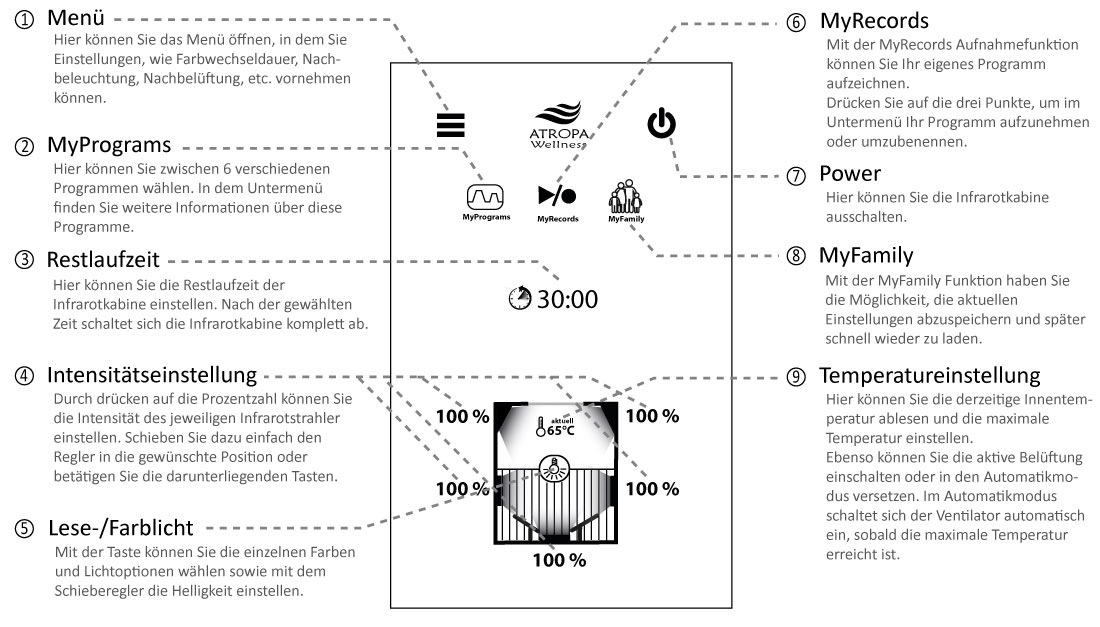 ① Menü
Hier können Sie das Menü öffnen, in dem Sie Einstellungen, wie Farbwechseldauer, Nachbeleuchtung, Nachbelüftung, etc. vornehmen können.

② MyPrograms
Hier können Sie zwischen 6 verschiedenen Programmen wählen. In dem Untermenü finden Sie weitere Informationen über diese Programme.

③ Restlaufzeit
Hier können Sie die Restlaufzeit der Infrarotkabine einstellen. Nach der gewählten Zeit schaltet sich die Infrarotkabine komplett ab.

④ Intensitätseinstellung
Durch drücken auf die Prozentzahl können Sie die Intensität des jeweiligen Infrarotstrahler einstellen. Schieben Sie dazu einfach den Regler in die gewünschte Position oder betätigen Sie die darunterliegenden Tasten.

⑤ Lese-/Farblicht
Mit der Taste können Sie die einzelnen Farben und Lichtoptionen wählen sowie mit dem Schieberegler die Helligkeit einstellen.

ATROPA Wellness

MyPrograms
MyRecords
MyFamily

30:00

100 %
100 %
aktuell 65°C
100 %
100 %
100 %

⑥ MyRecords
Mit der MyRecords Aufnahmefunktion können Sie Ihr eigenes Programm aufzeichnen.
Drücken Sie auf die drei Punkte, um im Untermenü Ihr Programm aufzunehmen oder umzubenennen.

⑦ Power
Hier können Sie die Infrarotkabine ausschalten.

⑧ MyFamily
Mit der MyFamily Funktion haben Sie die Möglichkeit, die aktuellen Einstellungen abzuspeichern und später schnell wieder zu laden.

⑨ Temperatureinstellung
Hier können Sie die derzeitige Innentemperatur ablesen und die maximale Temperatur einstellen.
Ebenso können Sie die aktive Belüftung einschalten oder in den Automatikmodus versetzen. Im Automatikmodus schaltet sich der Ventilator automatisch ein, sobald die maximale Temperatur erreicht ist.