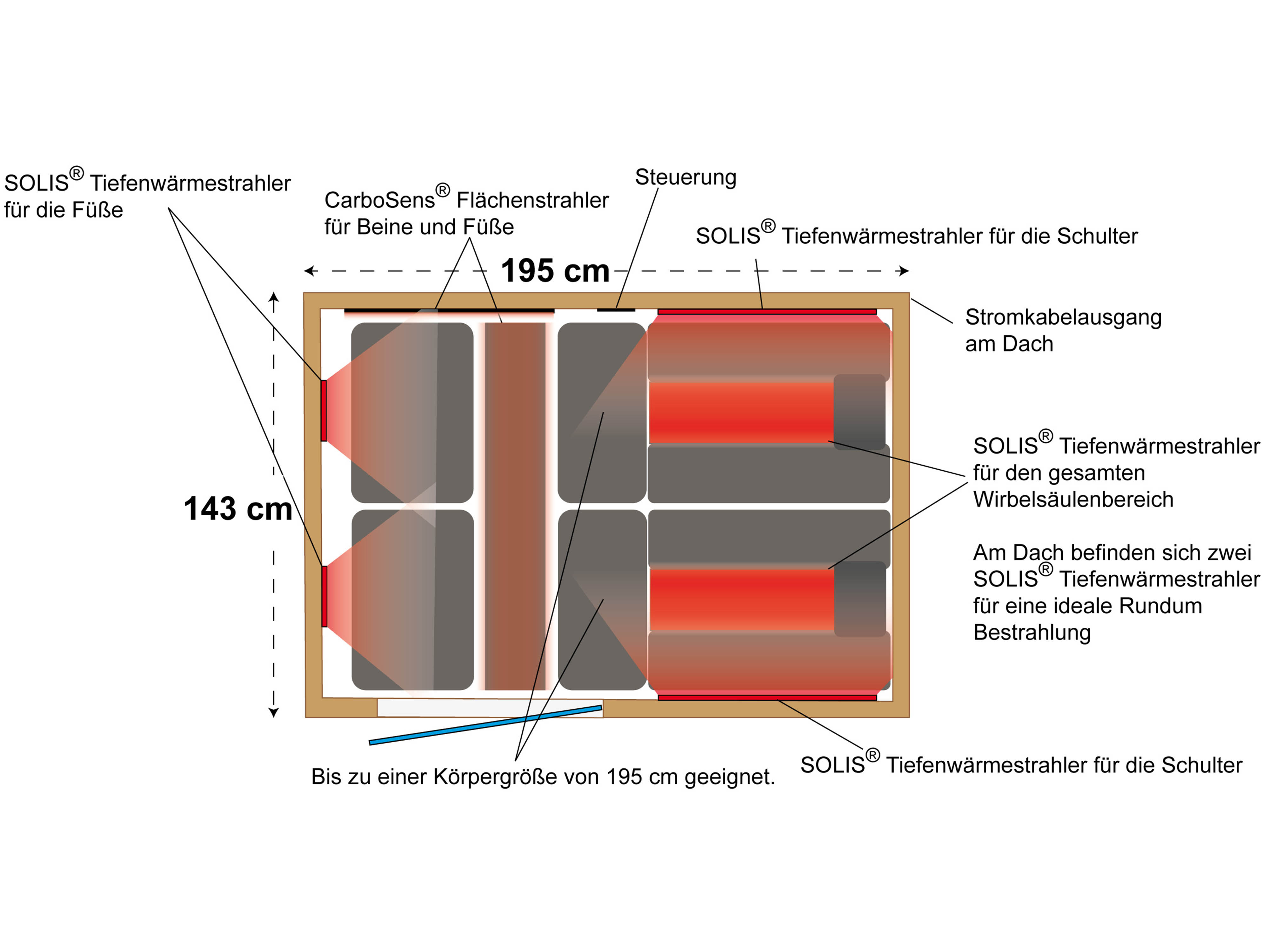 SOLIS® Tiefenwärmestrahler für die Füße

CarboSens® Flächenstrahler für Beine und Füße

Steuerung

SOLIS® Tiefenwärmestrahler für die Schulter

195 cm

Stromkabelausgang am Dach

143 cm

SOLIS® Tiefenwärmestrahler für den gesamten Wirbelsäulenbereich

Am Dach befinden sich zwei SOLIS® Tiefenwärmestrahler für eine ideale Rundum Bestrahlung

Bis zu einer Körpergröße von 195 cm geeignet.

SOLIS® Tiefenwärmestrahler für die Schulter